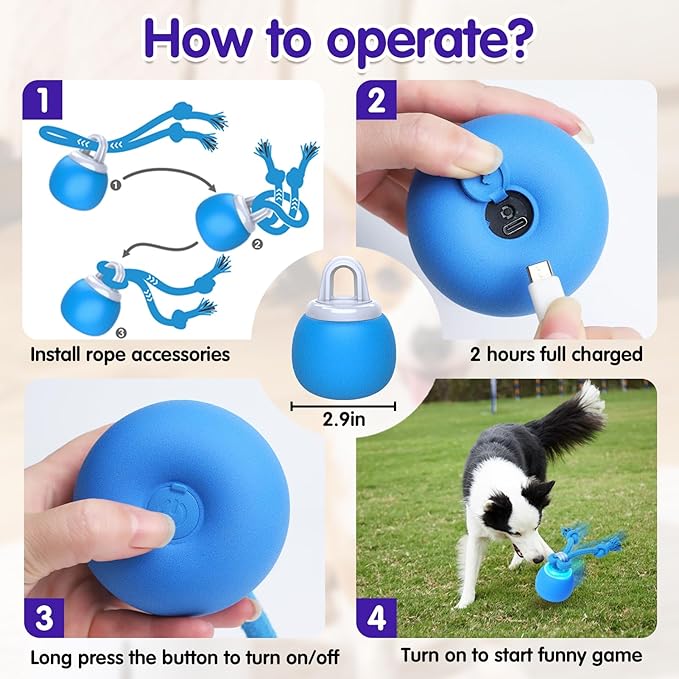 How to operate?

1

❶

❷

❸

Install rope accessories

2

2 hours full charged

2.9in

3

Long press the button to turn on/off

4

Turn on to start funny game