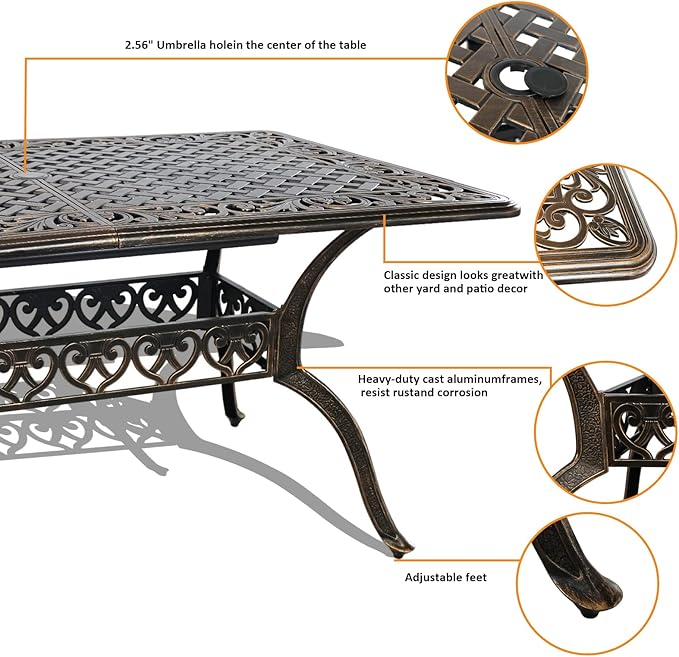 2.56" Umbrella holein the center of the table

Classic design looks greatwith other yard and patio decor

Heavy-duty cast aluminumframes, resist rustand corrosion

Adjustable feet