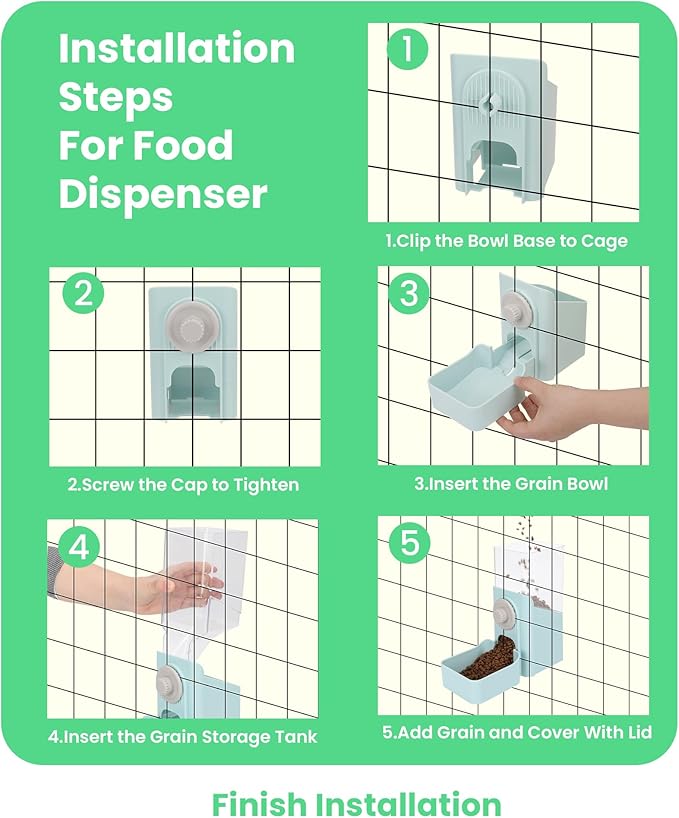 Installation Steps For Food Dispenser

1

1.Clip the Bowl Base to Cage

2

2.Screw the Cap to Tighten

3

3.Insert the Grain Bowl

4

4.Insert the Grain Storage Tank

5

5.Add Grain and Cover With Lid

Finish Installation