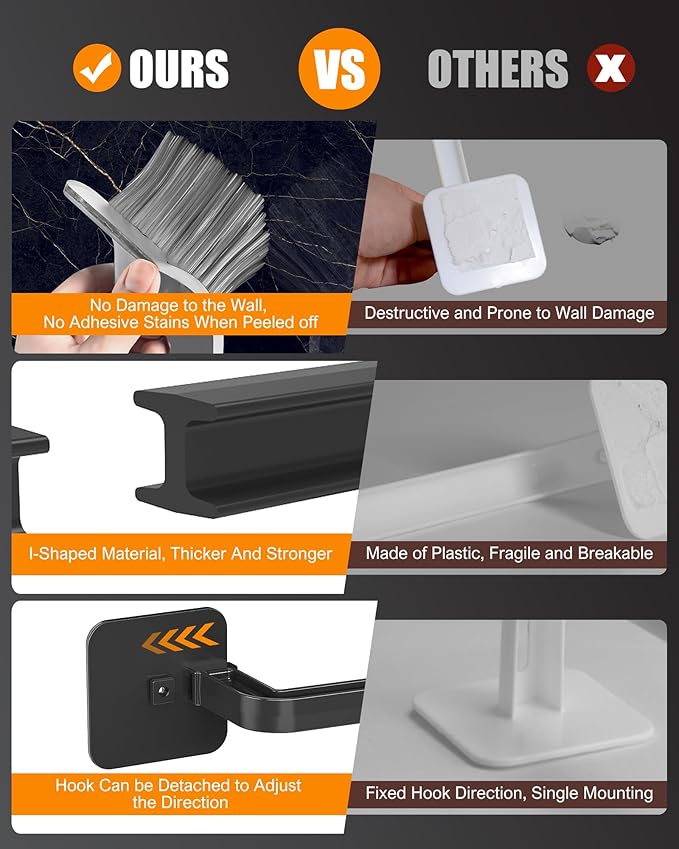 OURS VS OTHERS

No Damage to the Wall, No Adhesive Stains When Peeled off

Destructive and Prone to Wall Damage

I-Shaped Material, Thicker And Stronger

Made of Plastic, Fragile and Breakable

Hook Can be Detached to Adjust the Direction

Fixed Hook Direction, Single Mounting