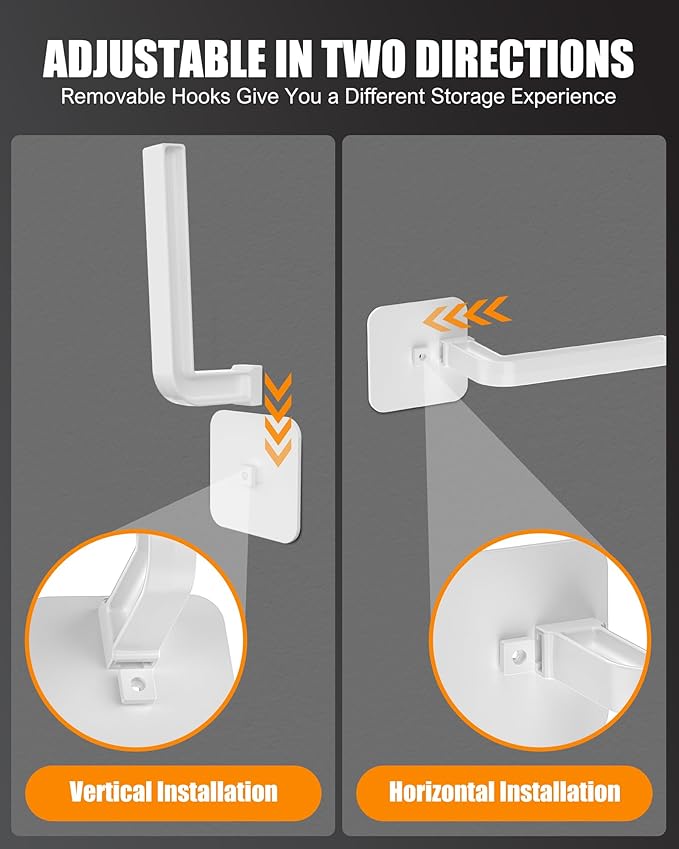 ADJUSTABLE IN TWO DIRECTIONS
Removable Hooks Give You a Different Storage Experience

Vertical Installation

Horizontal Installation