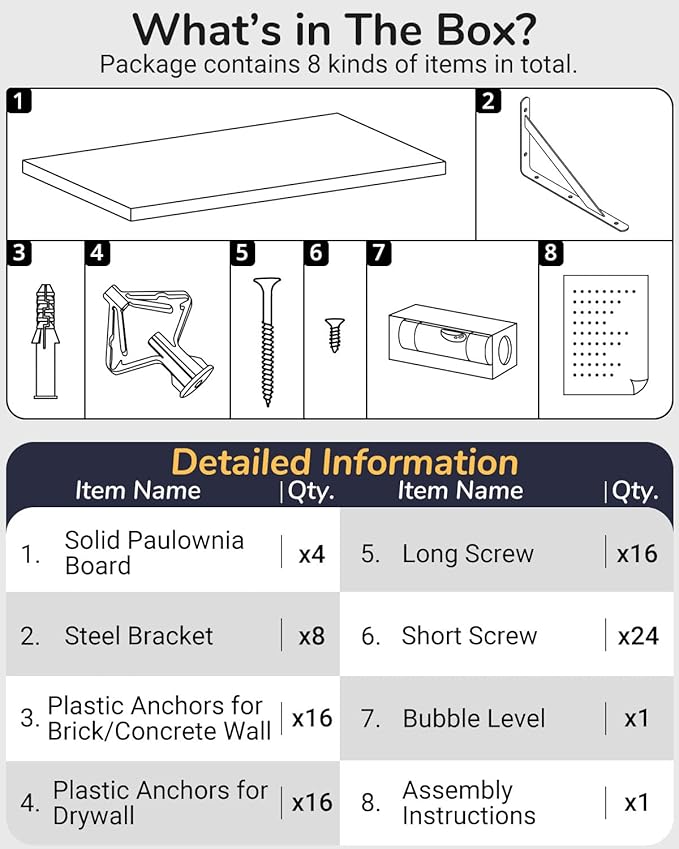 What's in The Box?
Package contains 8 kinds of items in total.

1
2
3
4
5
6
7
8

Detailed Information

| Item Name | Qty. | Item Name | Qty. |
|---|---|---|---|
| 1. Solid Paulownia Board | x4 | 5. Long Screw | x16 |
| 2. Steel Bracket | x8 | 6. Short Screw | x24 |
| 3. Plastic Anchors for Brick/Concrete Wall | x16 | 7. Bubble Level | x1 |
| 4. Plastic Anchors for Drywall | x16 | 8. Assembly Instructions | x1 |