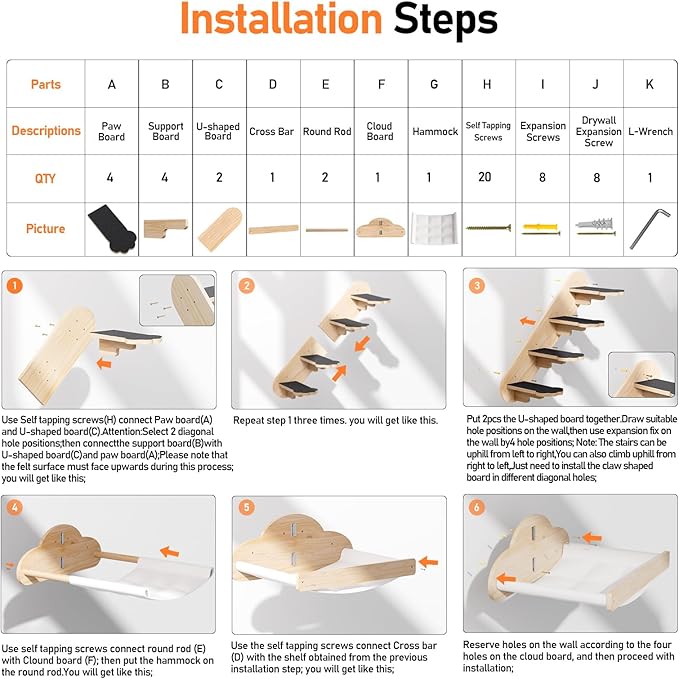 Installation Steps

| Parts | A | B | C | D | E | F | G | H | I | J | K |
|---|---|---|---|---|---|---|---|---|---|---|---|
| Descriptions | Paw Board | Support Board | U-shaped Board | Cross Bar | Round Rod | Cloud Board | Hammock | Self Tapping Screws | Expansion Screws | Drywall Expansion Screw | L-Wrench |
| QTY | 4 | 4 | 2 | 1 | 2 | 1 | 1 | 20 | 8 | 8 | 1 |
| Picture | | | | | | | | | | | |

1

Use Self tapping screws(H) connect Paw board(A) and U-shaped board(C).Attention:Select 2 diagonal hole positions;then connectthe support board(B)with U-shaped board(C)and paw board(A);Please note that the felt surface must face upwards during this process; you will get like this;

2

Repeat step 1 three times. you will get like this.

3

Put 2pcs the U-shaped board together.Draw suitable hole positions on the wall,then use expansion fix on the wall by4 hole positions; Note: The stairs can be uphill from left to right,You can also climb uphill from right to left,Just need to install the claw shaped board in different diagonal holes;

4

Use self tapping screws connect round rod (E) with Clound board (F); then put the hammock on the round rod.You will get like this;

5

Use the self tapping screws connect Cross bar (D) with the shelf obtained from the previous installation step; you will get like this;

6

Reserve holes on the wall according to the four holes on the cloud board, and then proceed with installation;