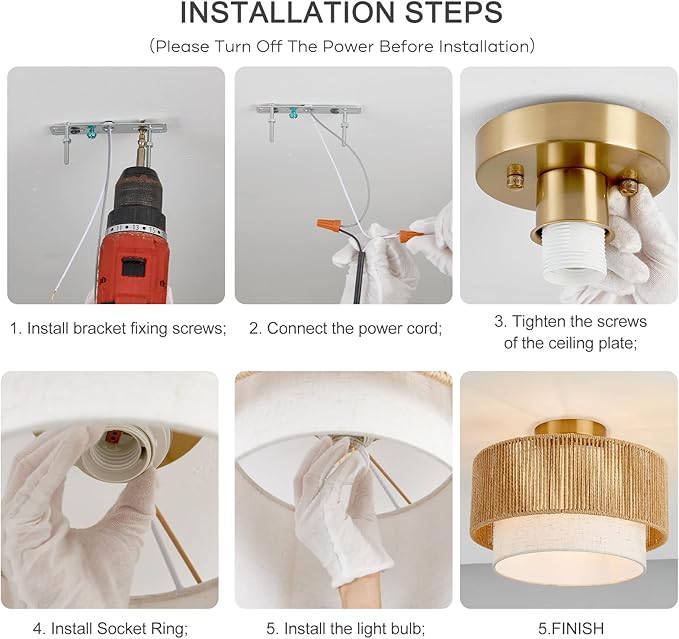 INSTALLATION STEPS

(Please Turn Off The Power Before Installation)

1. Install bracket fixing screws;

2. Connect the power cord;

3. Tighten the screws of the ceiling plate;

4. Install Socket Ring;

5. Install the light bulb;

5.FINISH