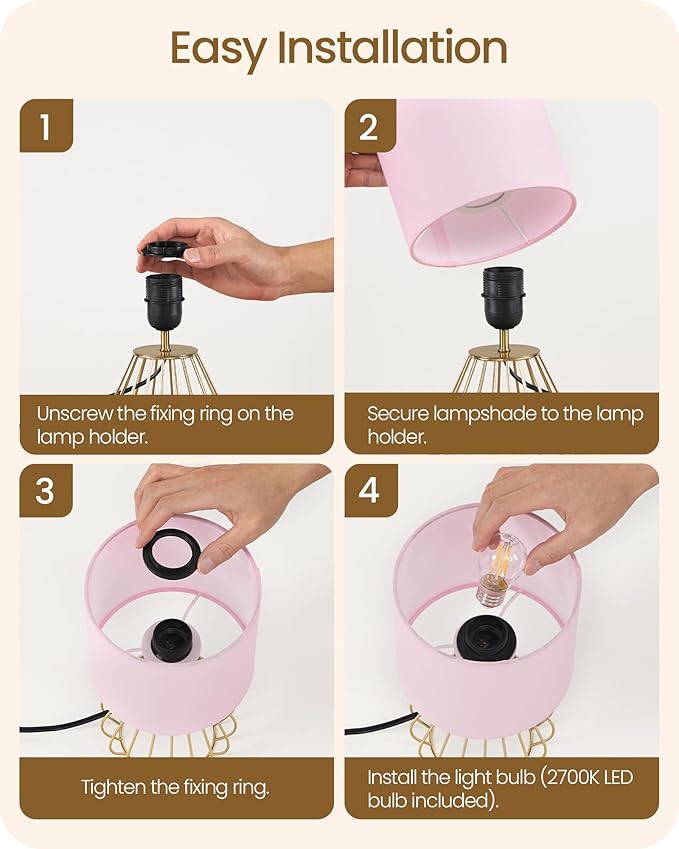 Easy Installation

1

Unscrew the fixing ring on the lamp holder.

2

Secure lampshade to the lamp holder.

3

Tighten the fixing ring.

4

Install the light bulb (2700K LED bulb included).