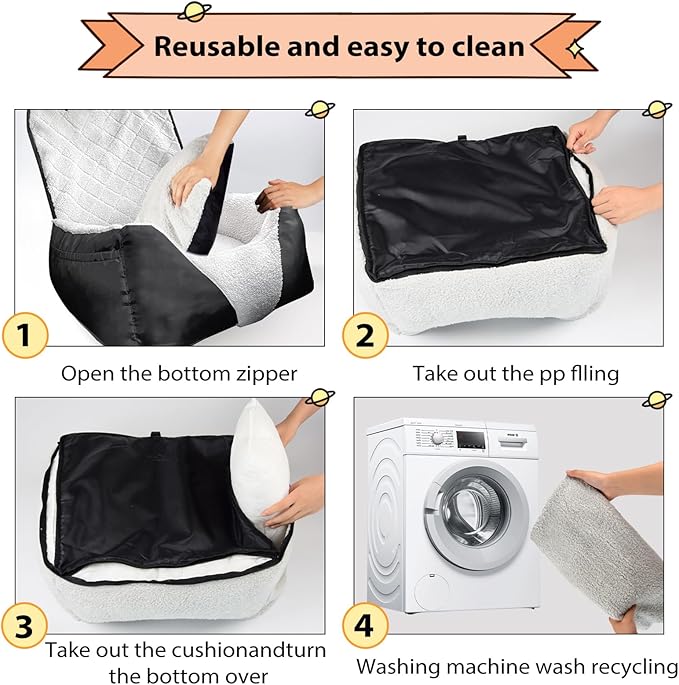 Reusable and easy to clean

1

Open the bottom zipper

2

Take out the pp flling

3

Take out the cushionandturn the bottom over

4

Washing machine wash recycling