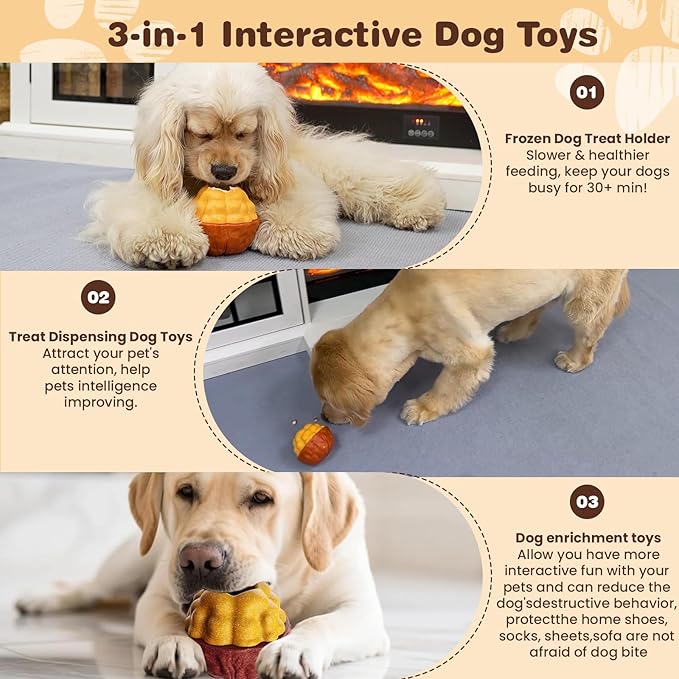 3-in-1 Interactive Dog Toys

01

Frozen Dog Treat Holder
Slower & healthier feeding, keep your dogs busy for 30+ min!

02

Treat Dispensing Dog Toys
Attract your pet's attention, help pets intelligence improving.

03

Dog enrichment toys
Allow you have more interactive fun with your pets and can reduce the dog'sdestructive behavior, protectthe home shoes, socks, sheets,sofa are not afraid of dog bite