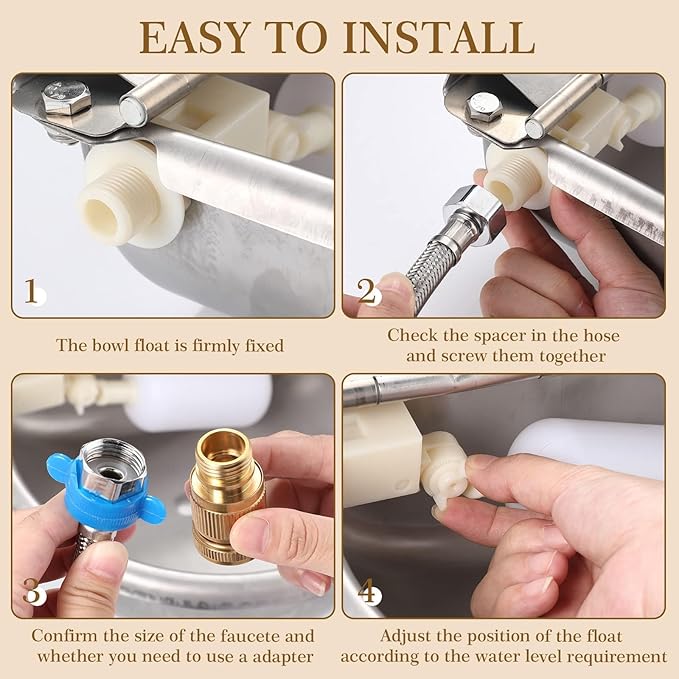 EASY TO INSTALL

1

The bowl float is firmly fixed

2

Check the spacer in the hose and screw them together

3

Confirm the size of the faucete and whether you need to use a adapter

4

Adjust the position of the float according to the water level requirement