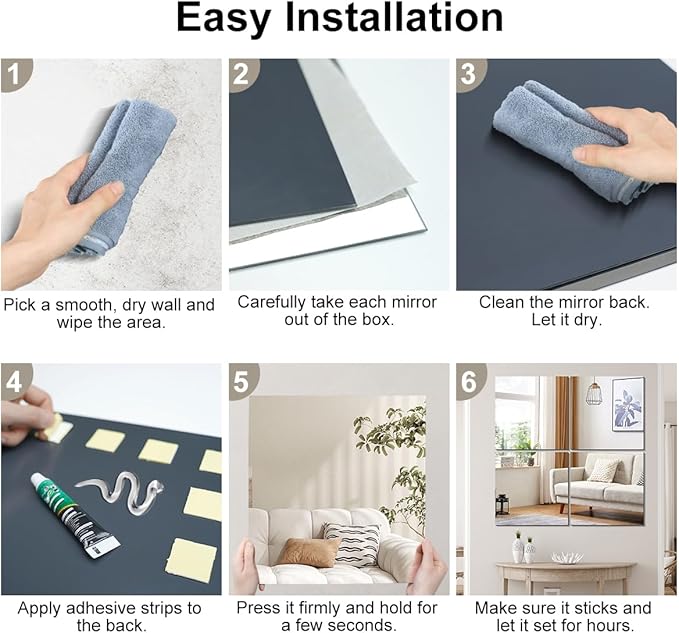 Easy Installation

1
Pick a smooth, dry wall and wipe the area.

2
Carefully take each mirror out of the box.

3
Clean the mirror back. Let it dry.

4
Apply adhesive strips to the back.

5
Press it firmly and hold for a few seconds.

6
Make sure it sticks and let it set for hours.