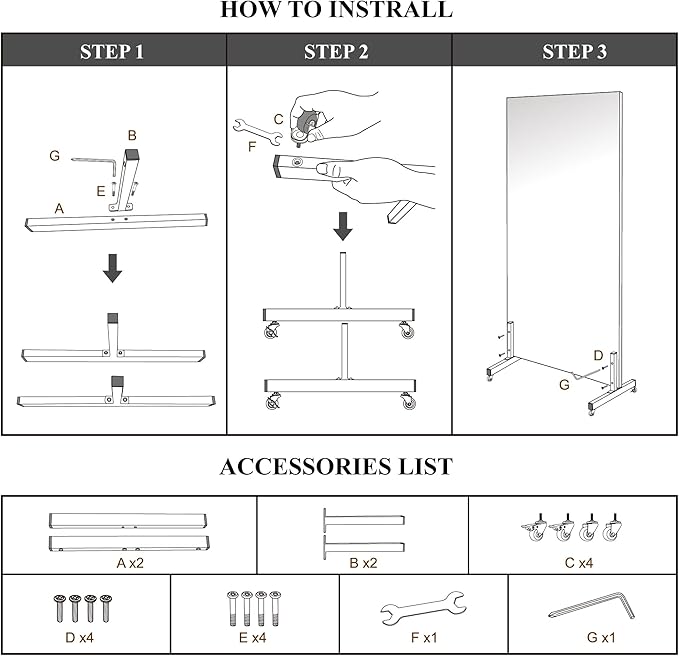 HOW TO INSTRALL

STEP 1

G
B
E
A

STEP 2

C
F

STEP 3

D
G

ACCESSORIES LIST

A x2

B x2

C x4

D x4

E x4

F x1

G x1