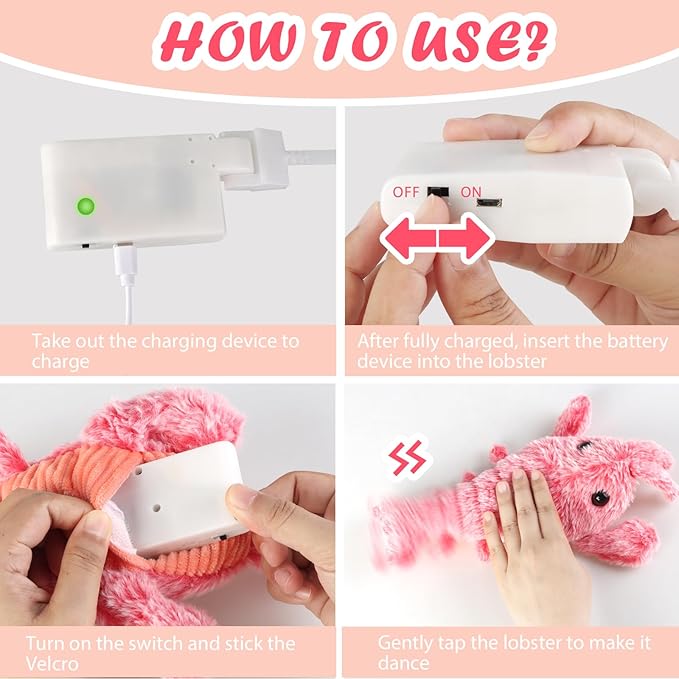 HOW TO USE?

OFF ON

Take out the charging device to charge

After fully charged, insert the battery device into the lobster

Turn on the switch and stick the Velcro

Gently tap the lobster to make it dance