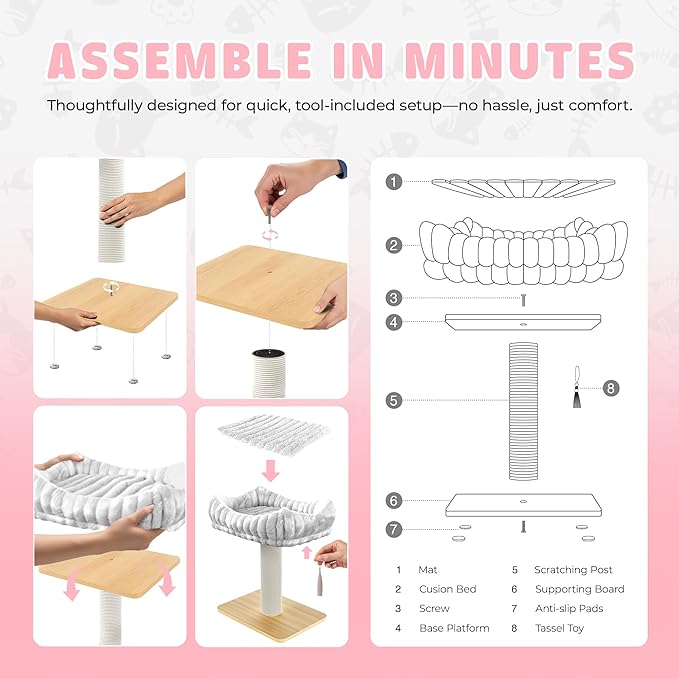 ASSEMBLE IN MINUTES

Thoughtfully designed for quick, tool-included setup—no hassle, just comfort.

1
2
3
4
5
8
6
7

1 Mat
2 Cusion Bed
3 Screw
4 Base Platform
5 Scratching Post
6 Supporting Board
7 Anti-slip Pads
8 Tassel Toy