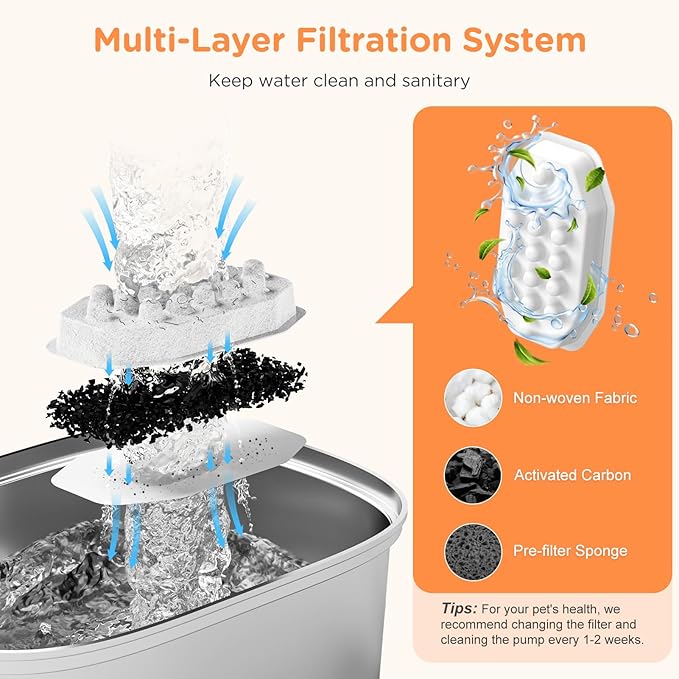 Multi-Layer Filtration System

Keep water clean and sanitary

Non-woven Fabric

Activated Carbon

Pre-filter Sponge

Tips: For your pet's health, we recommend changing the filter and cleaning the pump every 1-2 weeks.