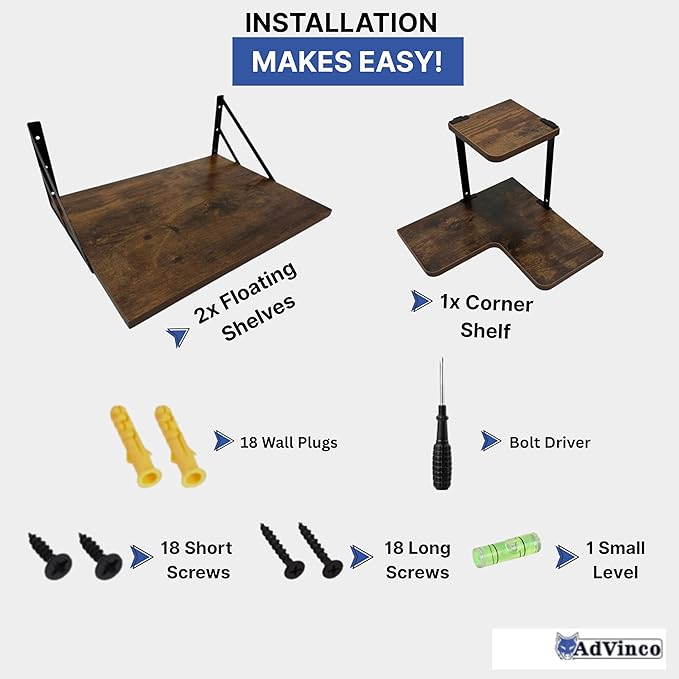 INSTALLATION
MAKES EASY!

2x Floating Shelves

1x Corner Shelf

18 Wall Plugs

Bolt Driver

18 Short Screws

18 Long Screws

1 Small Level

AdVinco