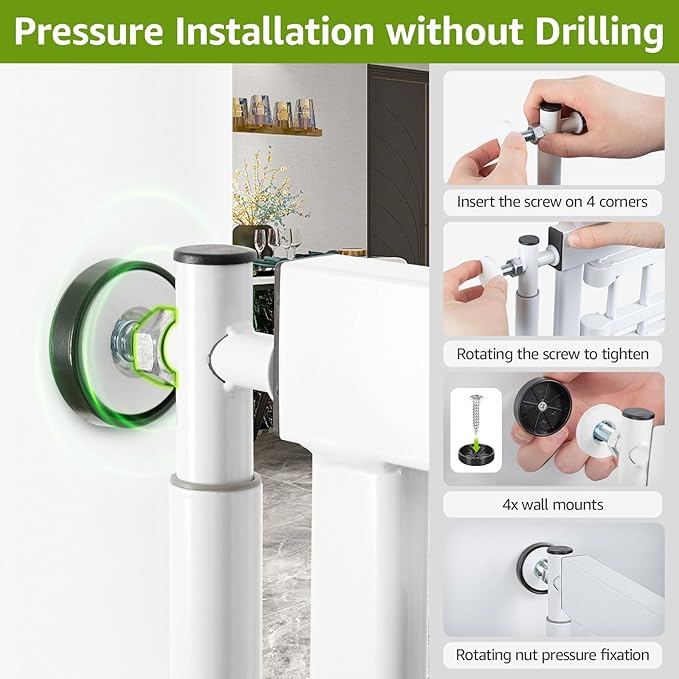 Pressure Installation without Drilling

Insert the screw on 4 corners

Rotating the screw to tighten

4x wall mounts

Rotating nut pressure fixation