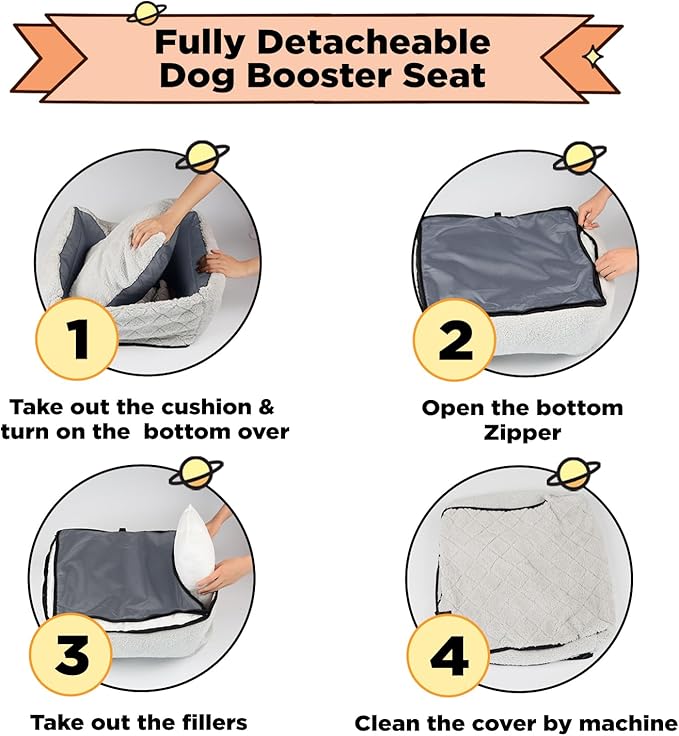 Fully Detacheable Dog Booster Seat

1

Take out the cushion & turn on the  bottom over

2

Open the bottom Zipper

3

Take out the fillers

4

Clean the cover by machine