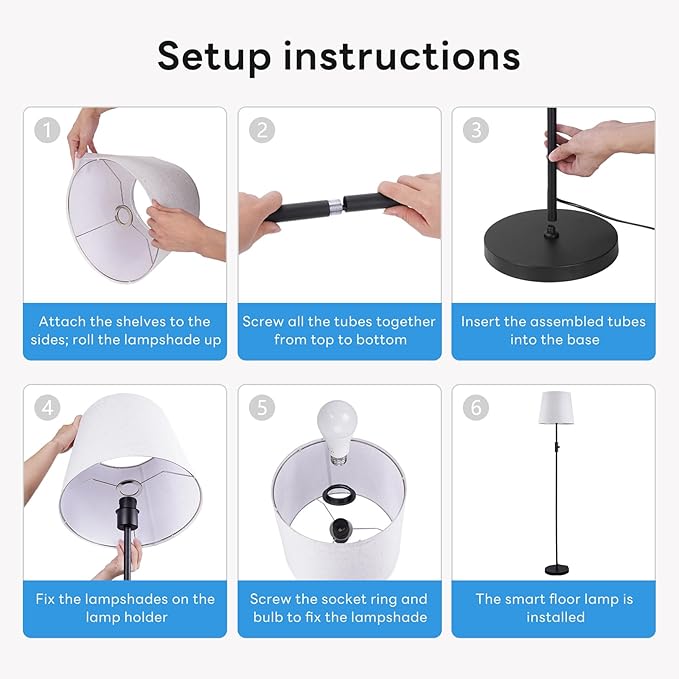 Setup instructions

1

Attach the shelves to the sides; roll the lampshade up

2

Screw all the tubes together from top to bottom

3

Insert the assembled tubes into the base

4

Fix the lampshades on the lamp holder

5

Screw the socket ring and bulb to fix the lampshade

6

The smart floor lamp is installed