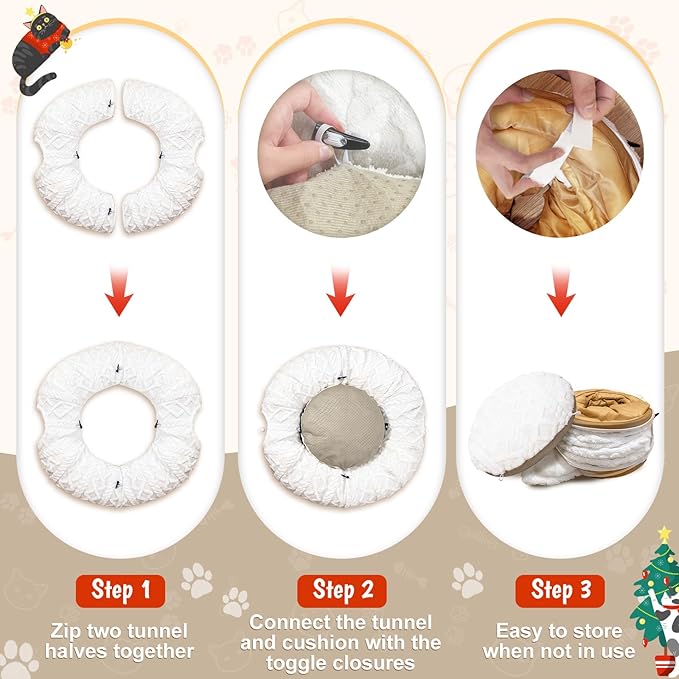 Step 1

Zip two tunnel halves together

Step 2

Connect the tunnel and cushion with the toggle closures

Step 3

Easy to store when not in use