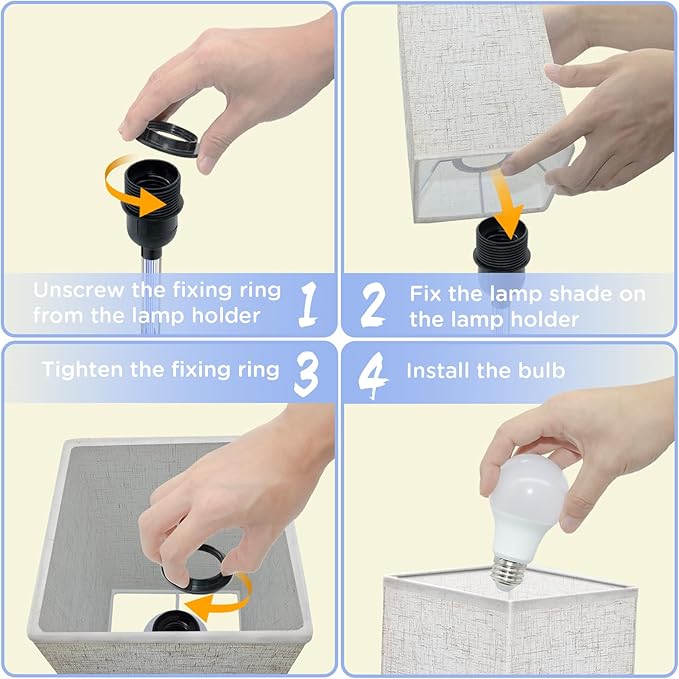 Unscrew the fixing ring from the lamp holder 1

2 Fix the lamp shade on the lamp holder

Tighten the fixing ring 3

4 Install the bulb