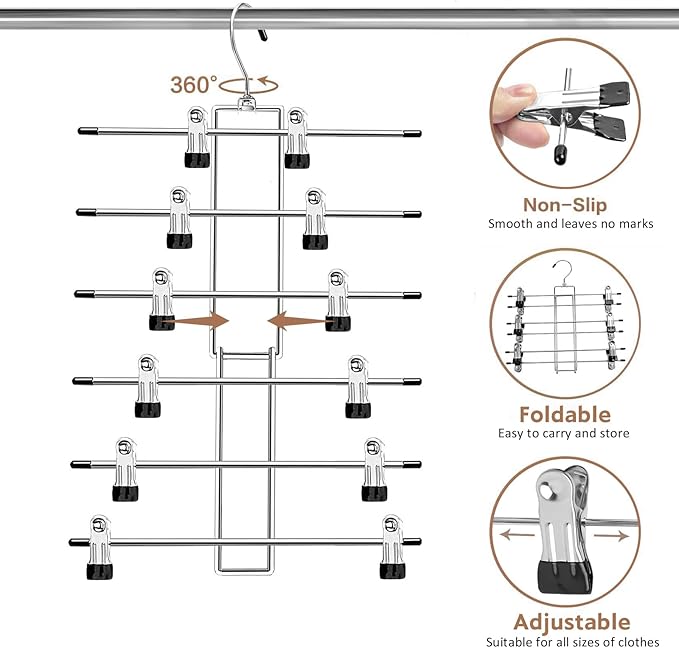 360°

Non-Slip
Smooth and leaves no marks

Foldable
Easy to carry and store

Adjustable
Suitable for all sizes of clothes