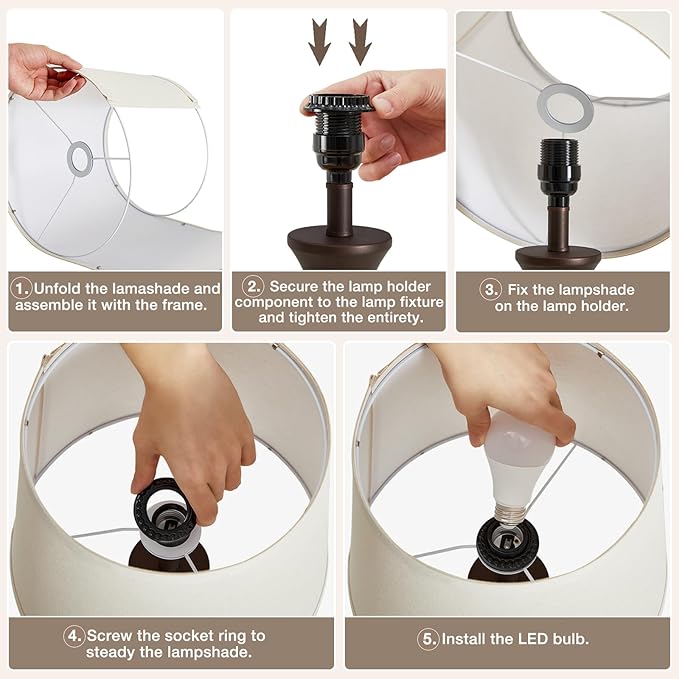 1. Unfold the lamashade and assemble it with the frame.

2. Secure the lamp holder component to the lamp fixture and tighten the entirety.

3. Fix the lampshade on the lamp holder.

4. Screw the socket ring to steady the lampshade.

5. Install the LED bulb.