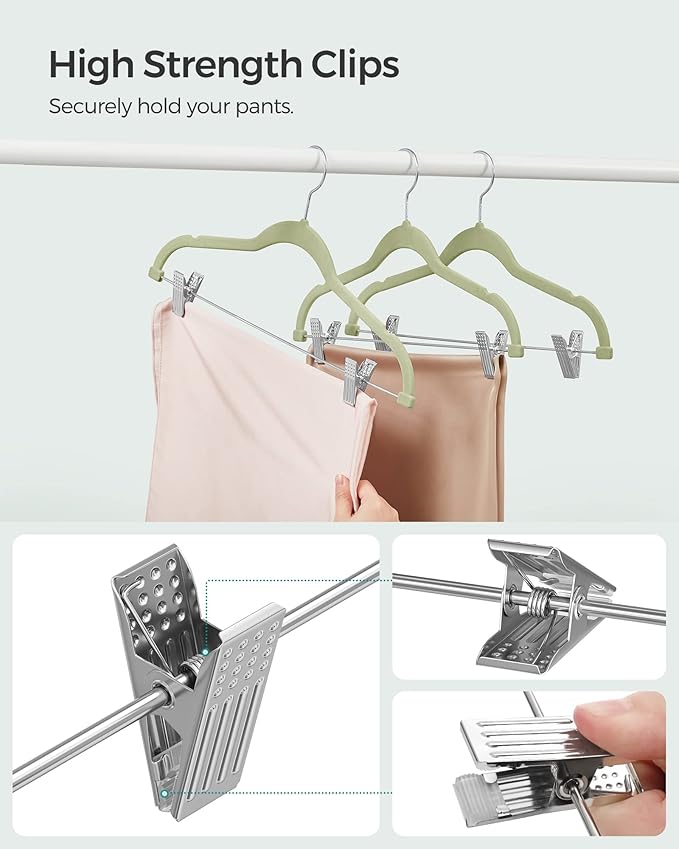 High Strength Clips

Securely hold your pants.