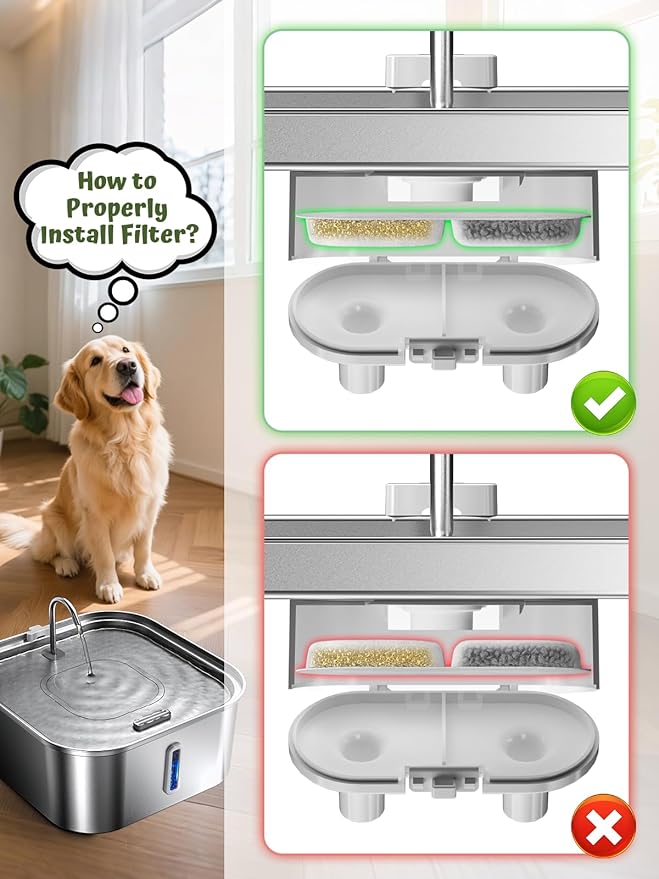 How to Properly Install Filter?