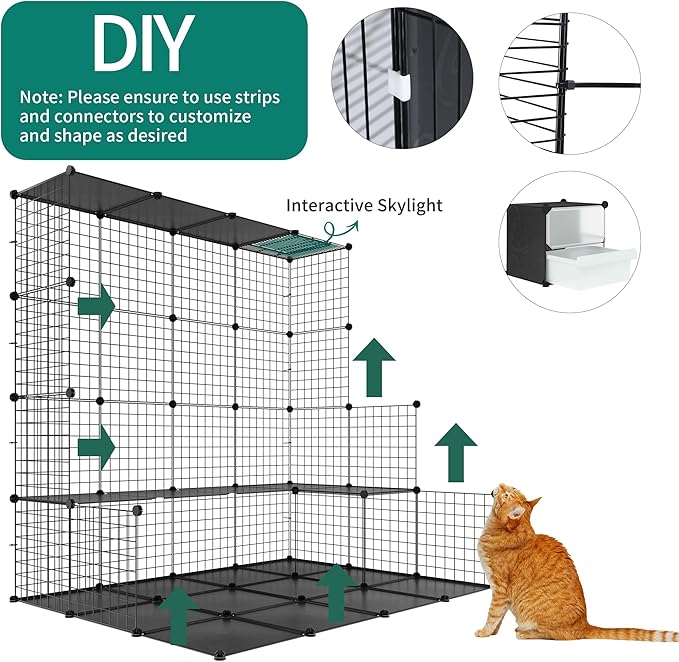 DIY

Note: Please ensure to use strips and connectors to customize and shape as desired

Interactive Skylight