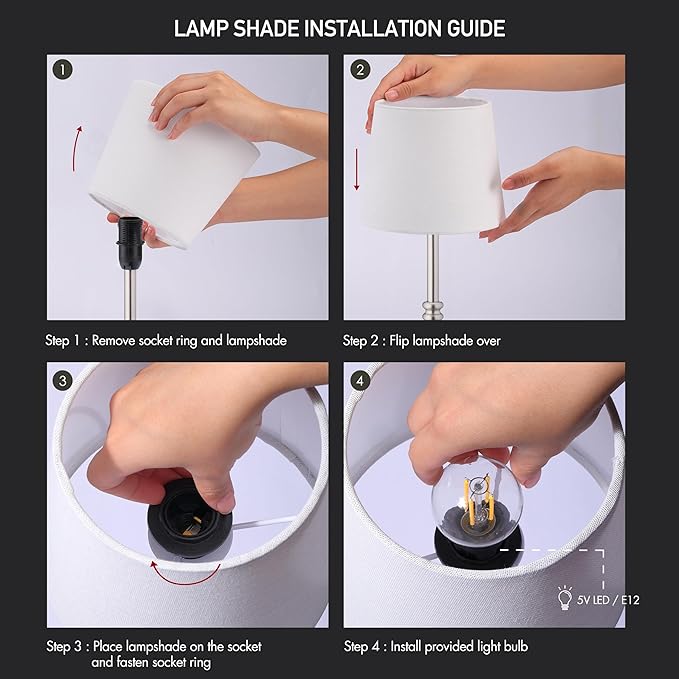 LAMP SHADE INSTALLATION GUIDE

1

2

Step 1 : Remove socket ring and lampshade

Step 2 : Flip lampshade over

3

4

5V LED / E12

Step 3 : Place lampshade on the socket and fasten socket ring

Step 4 : Install provided light bulb