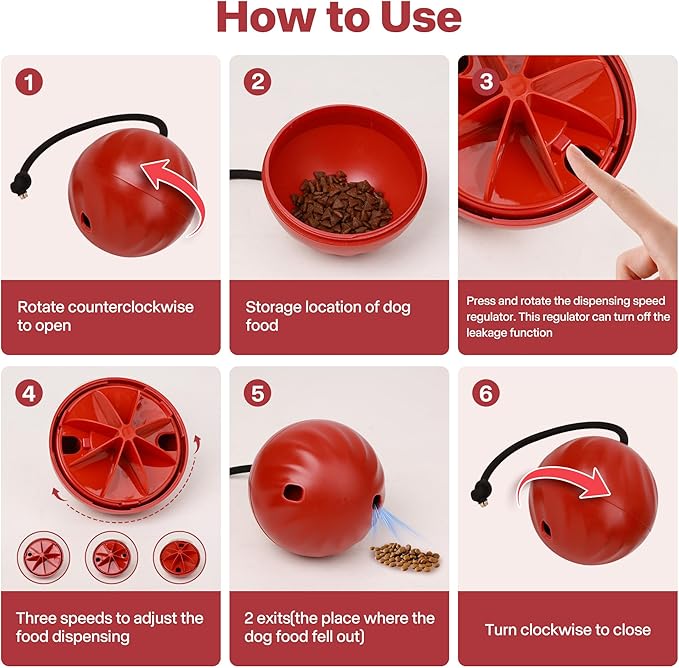 How to Use

1

Rotate counterclockwise to open

2

Storage location of dog food

3

Press and rotate the dispensing speed regulator. This regulator can turn off the leakage function

4

Three speeds to adjust the food dispensing

5

2 exits(the place where the dog food fell out)

6

Turn clockwise to close