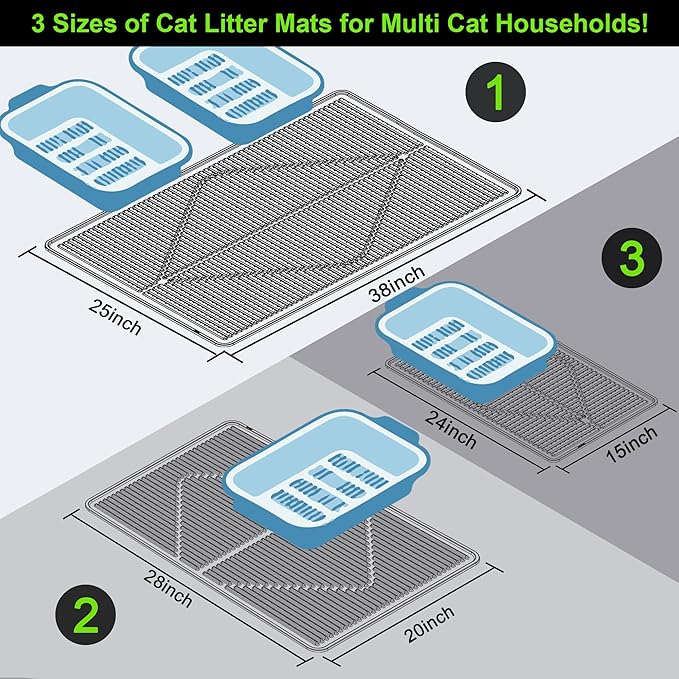 3 Sizes of Cat Litter Mats for Multi Cat Households!

1

25inch

38inch

3

24inch

15inch

28inch

20inch

2