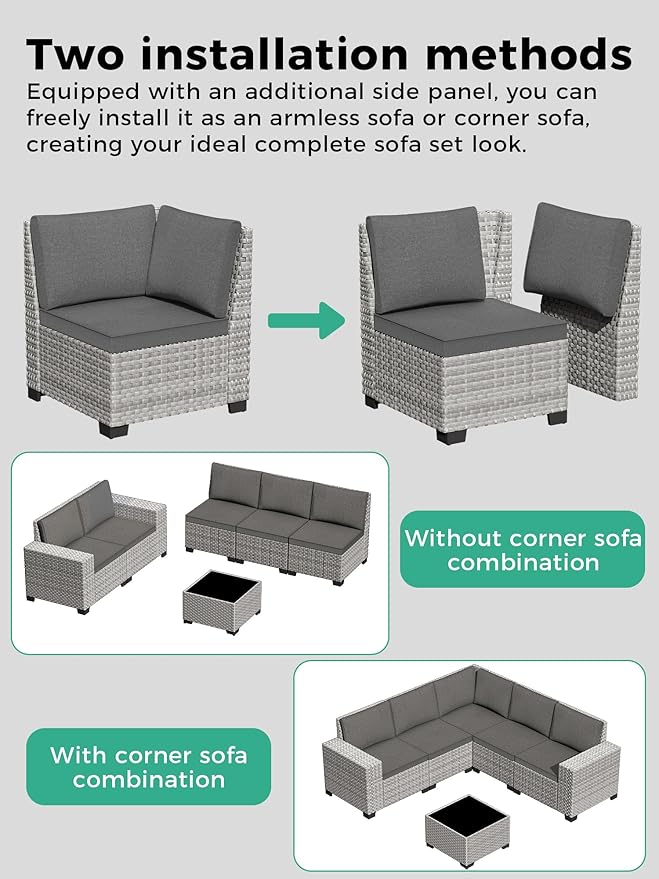 Two installation methods

Equipped with an additional side panel, you can freely install it as an armless sofa or corner sofa, creating your ideal complete sofa set look.

Without corner sofa combination

With corner sofa combination