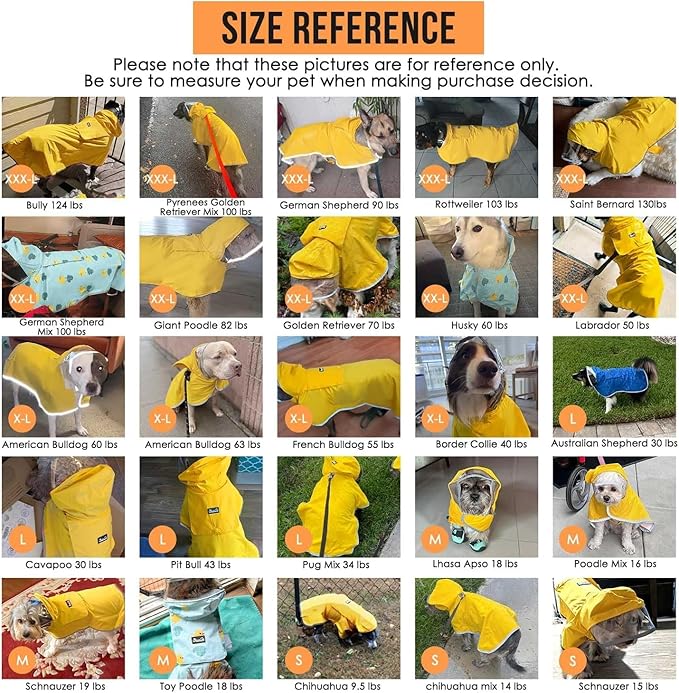 SIZE REFERENCE

Please note that these pictures are for reference only.
Be sure to measure your pet when making purchase decision.

XXX-L
Bully 124 lbs

XXX-L
Pyrenees Golden Retriever Mix 100 lbs

XXX-L
German Shepherd 90 lbs

XXX-L
Rottweiler 103 lbs

XXX-L
Saint Bernard 130lbs

XX-L
German Shepherd Mix 100 lbs

XX-L
Giant Poodle 82 lbs

XX-L
Golden Retriever 70 lbs

XX-L
Husky 60 lbs

XX-L
Labrador 50 lbs

X-L
American Bulldog 60 lbs

X-L
American Bulldog 63 lbs

X-L
French Bulldog 55 lbs

X-L
Border Collie 40 lbs

L
Australian Shepherd 30 lbs

L
Cavapoo 30 lbs

L
Pit Bull 43 lbs

L
Pug Mix 34 lbs

M
Lhasa Apso 18 lbs

M
Poodle Mix 16 lbs

M
Schnauzer 19 lbs

M
Toy Poodle 18 lbs

S
Chihuahua 9.5 lbs

S
chihuahua mix 14 lbs

S
Schnauzer 15 lbs