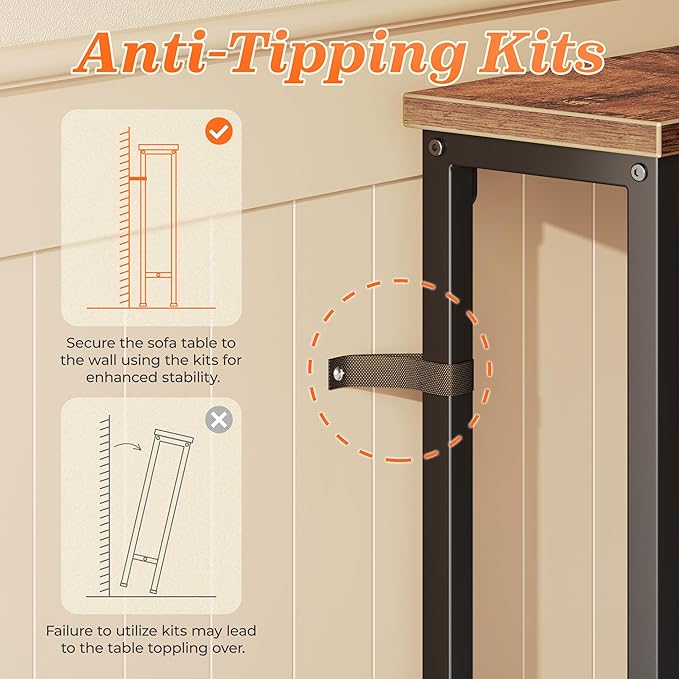 Anti-Tipping Kits

Secure the sofa table to the wall using the kits for enhanced stability.

Failure to utilize kits may lead to the table toppling over.