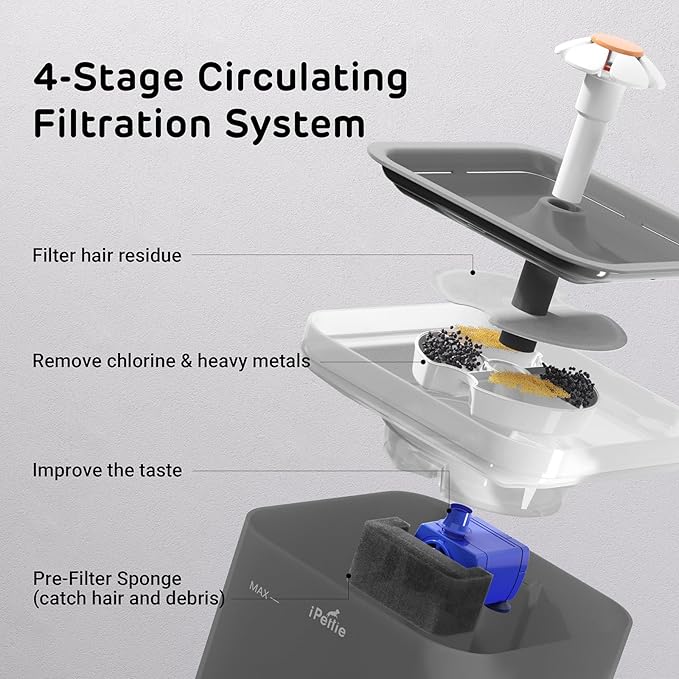 4-Stage Circulating Filtration System

Filter hair residue

Remove chlorine & heavy metals

Improve the taste

Pre-Filter Sponge (catch hair and debris)

MAX

iPettie