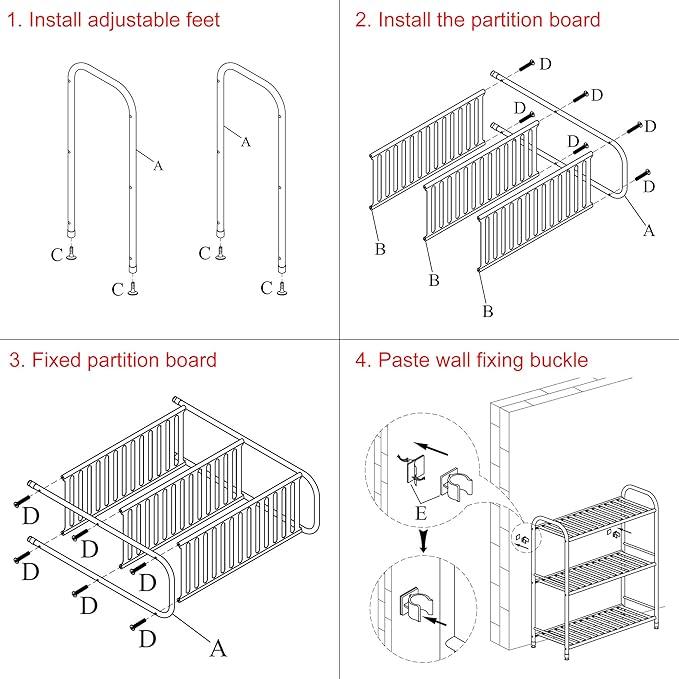 1. Install adjustable feet

A
A
C
C
C
C

2. Install the partition board

D
D
D
D
D
D
A
B
B
B

3. Fixed partition board

D
D
D
D
D
D
A

4. Paste wall fixing buckle

E