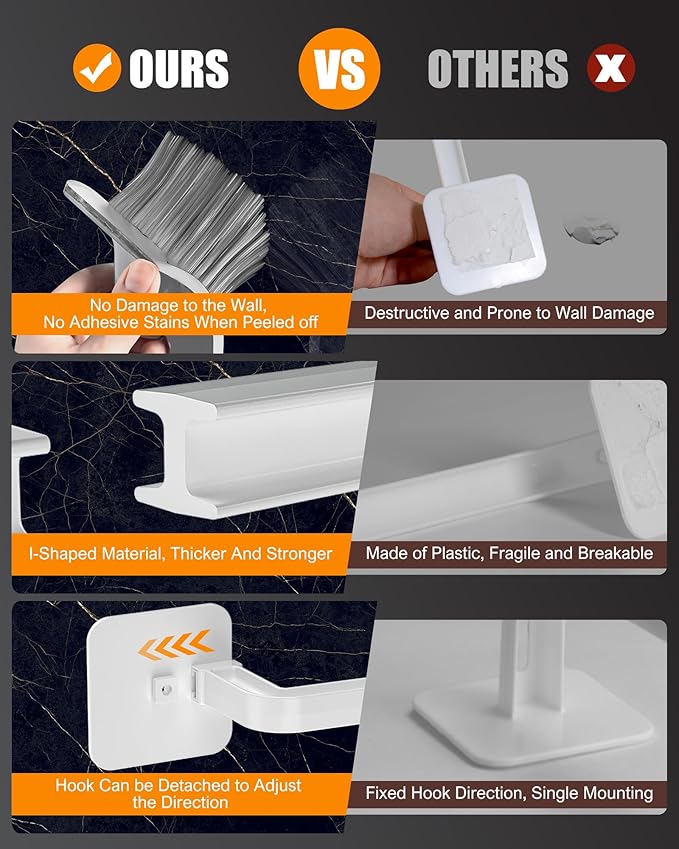 OURS VS OTHERS

No Damage to the Wall, No Adhesive Stains When Peeled off

Destructive and Prone to Wall Damage

I-Shaped Material, Thicker And Stronger

Made of Plastic, Fragile and Breakable

Hook Can be Detached to Adjust the Direction

Fixed Hook Direction, Single Mounting