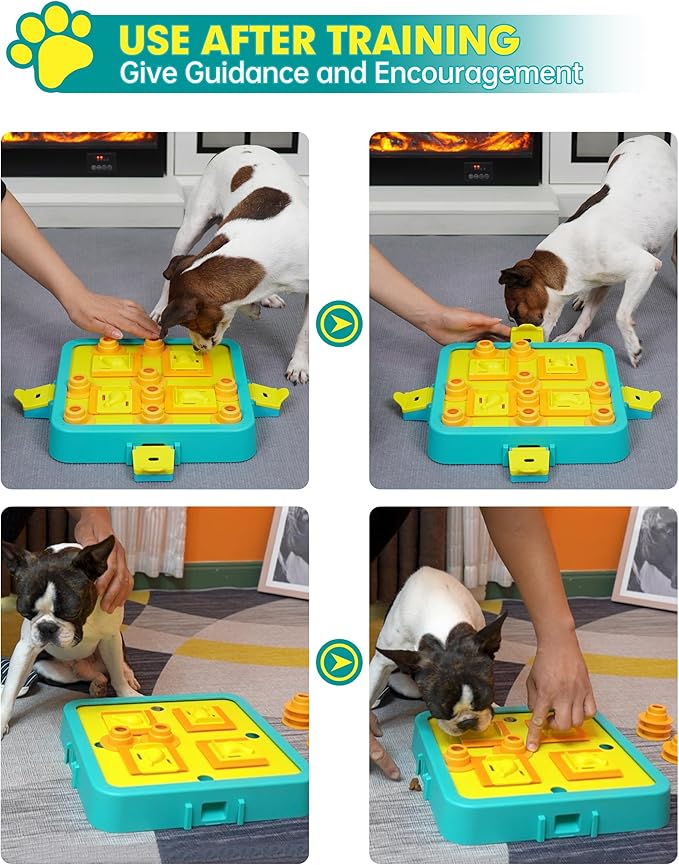 USE AFTER TRAINING
Give Guidance and Encouragement