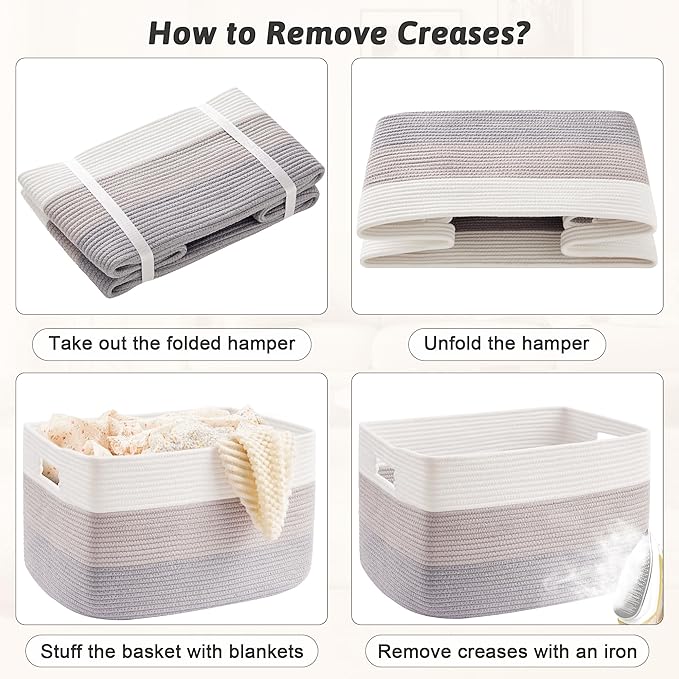 How to Remove Creases?

Take out the folded hamper

Unfold the hamper

Stuff the basket with blankets

Remove creases with an iron