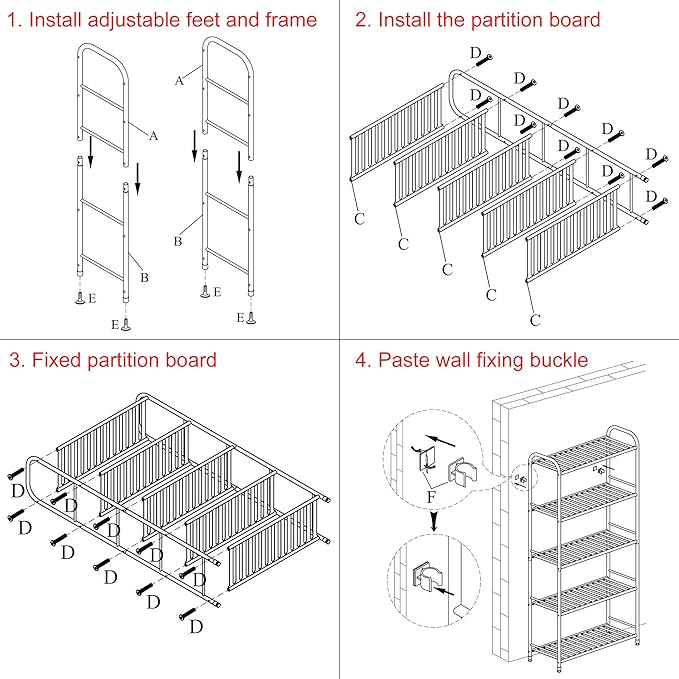 1. Install adjustable feet and frame

A
A
B
B
E
E
E
E

2. Install the partition board

D
D
D
D
D
D
D
D
D
D
C
C
C
C
C

3. Fixed partition board

D
D
D
D
D
D
D
D
D
D

4. Paste wall fixing buckle

F