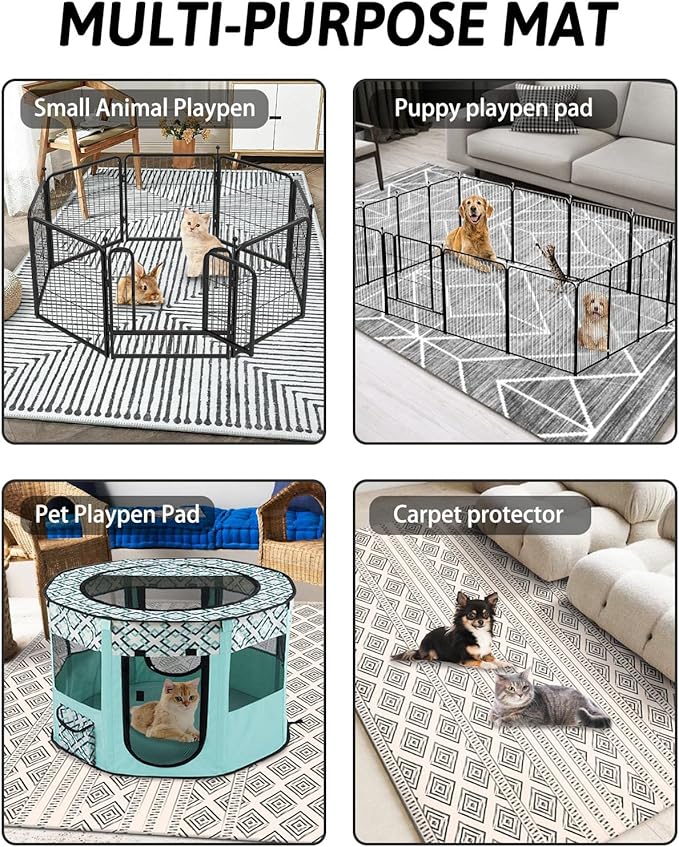 MULTI-PURPOSE MAT

Small Animal Playpen

Puppy playpen pad

Pet Playpen Pad

Carpet protector