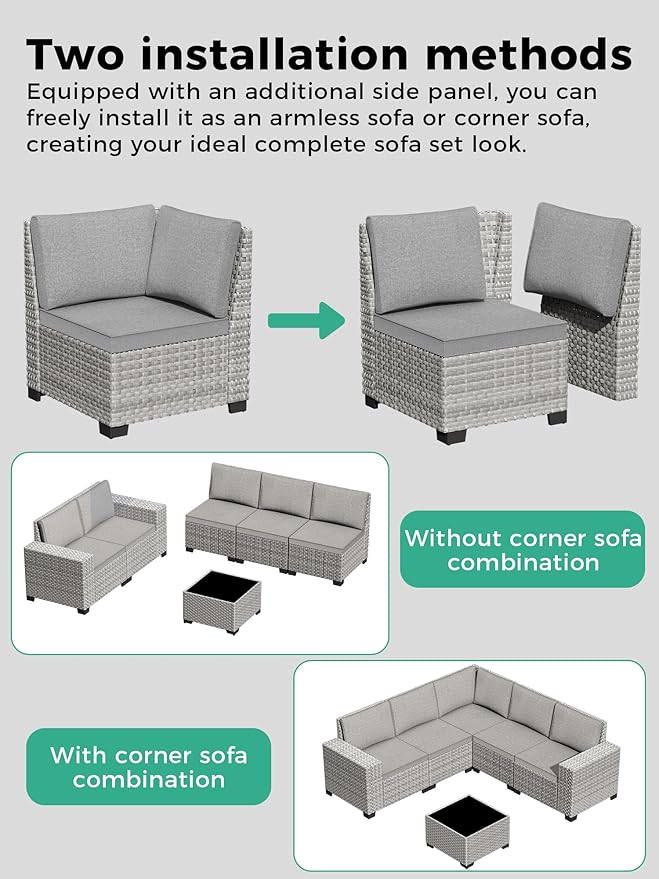 Two installation methods

Equipped with an additional side panel, you can freely install it as an armless sofa or corner sofa, creating your ideal complete sofa set look.

Without corner sofa combination

With corner sofa combination