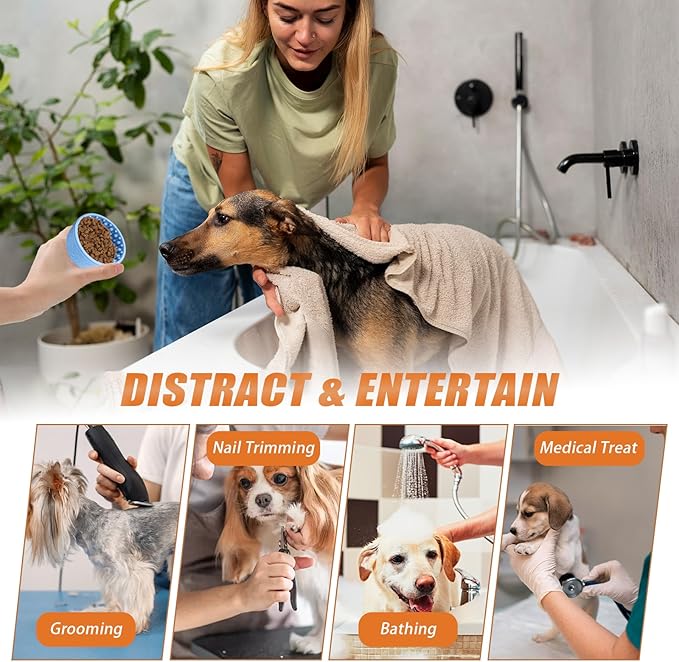 DISTRACT & ENTERTAIN

Nail Trimming

Medical Treat

Grooming

Bathing