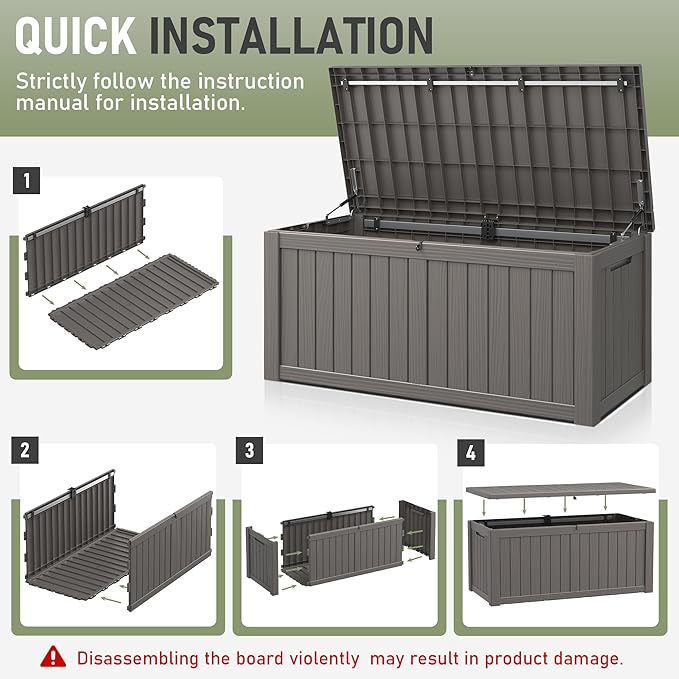 QUICK INSTALLATION

Strictly follow the instruction manual for installation.

1

2

3

4

Disassembling the board violently may result in product damage.