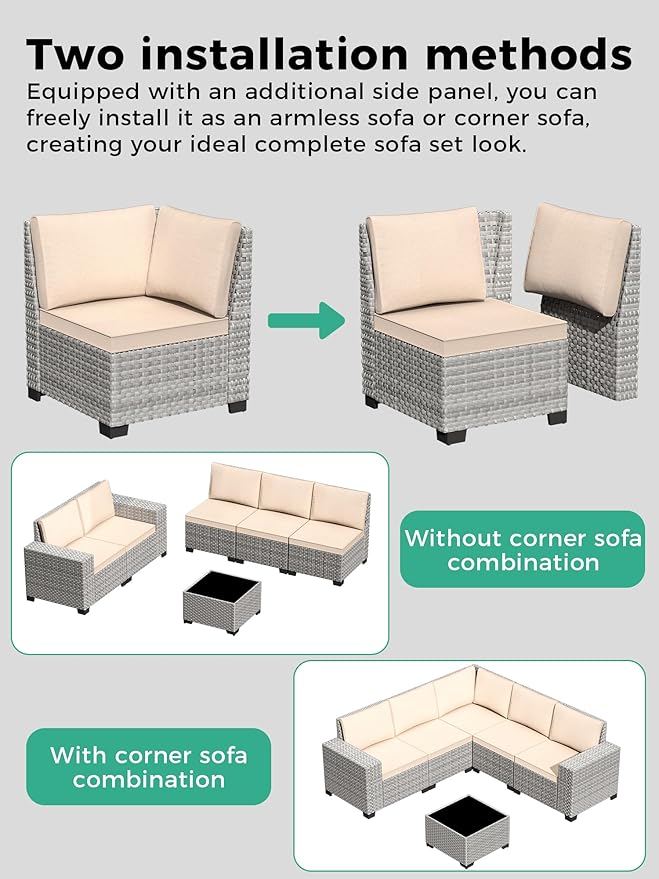 Two installation methods

Equipped with an additional side panel, you can freely install it as an armless sofa or corner sofa, creating your ideal complete sofa set look.

Without corner sofa combination

With corner sofa combination