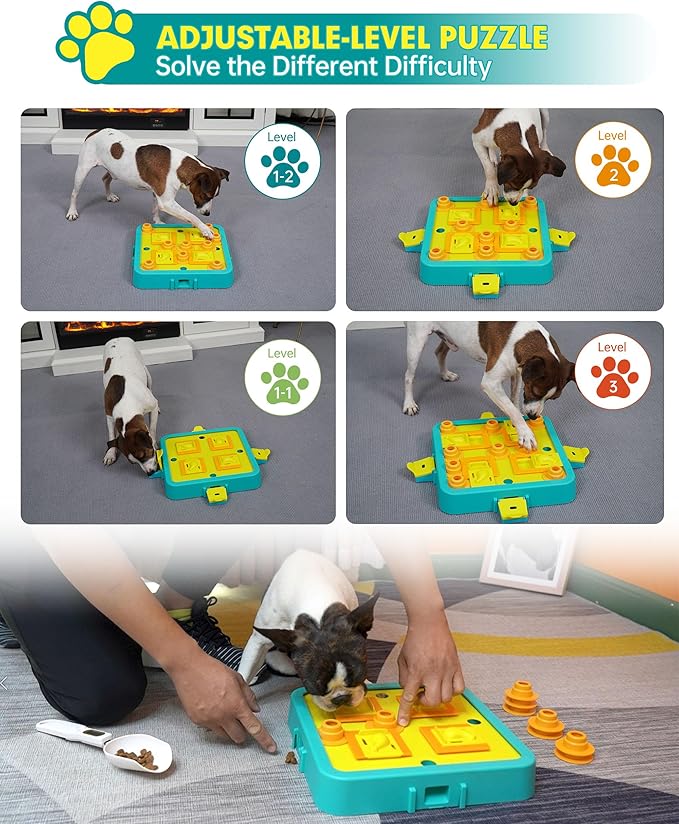 ADJUSTABLE-LEVEL PUZZLE
Solve the Different Difficulty

Level 1-2

Level 2

Level 1-1

Level 3