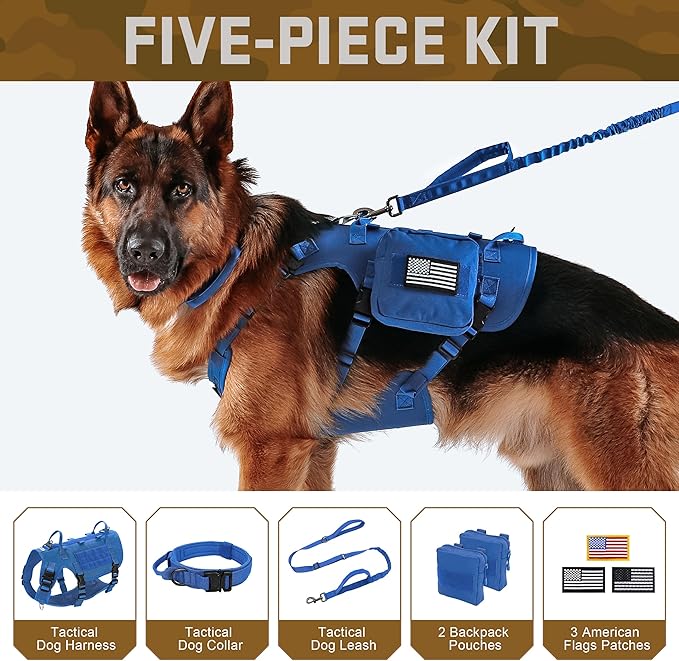 FIVE-PIECE KIT

Tactical Dog Harness

Tactical Dog Collar

Tactical Dog Leash

2 Backpack Pouches

3 American Flags Patches