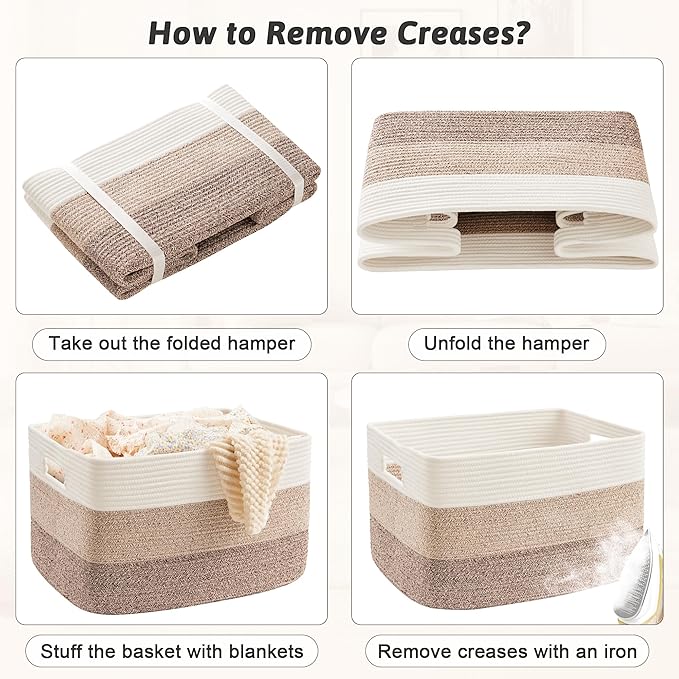 How to Remove Creases?

Take out the folded hamper

Unfold the hamper

Stuff the basket with blankets

Remove creases with an iron