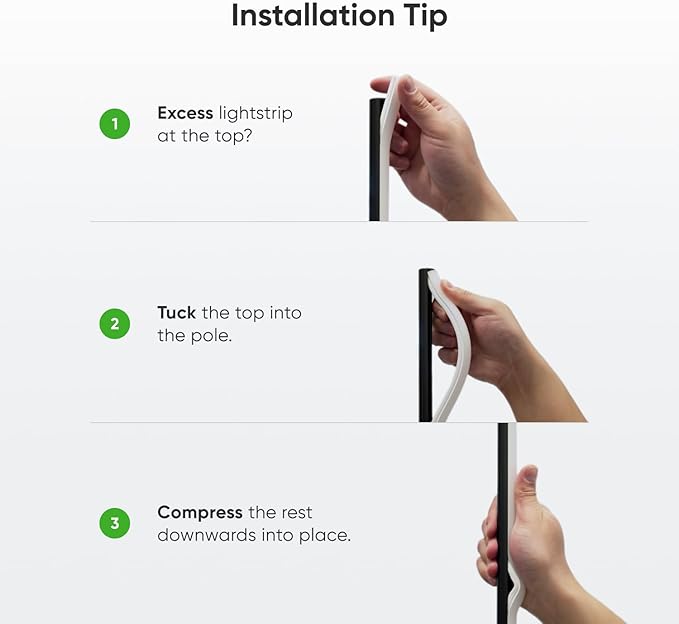 Installation Tip

1

Excess lightstrip at the top?

2

Tuck the top into the pole.

3

Compress the rest downwards into place.