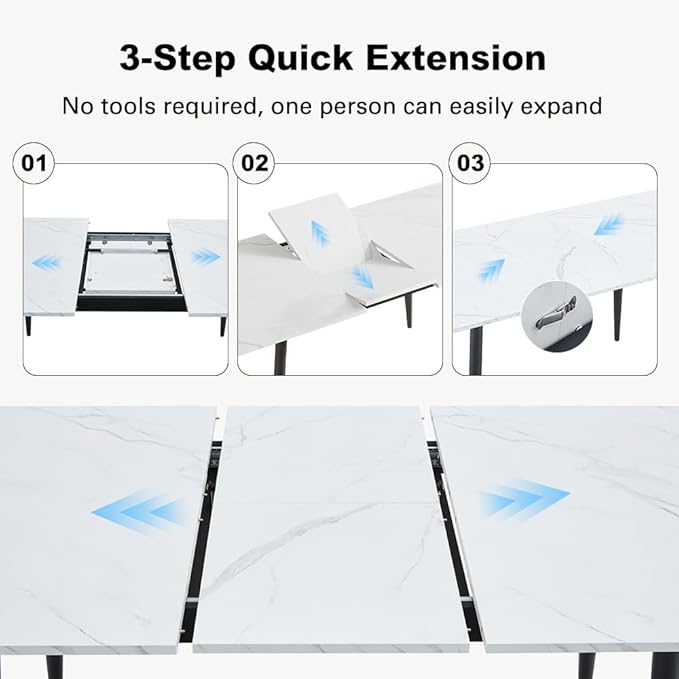 3-Step Quick Extension

No tools required, one person can easily expand

01

02

03